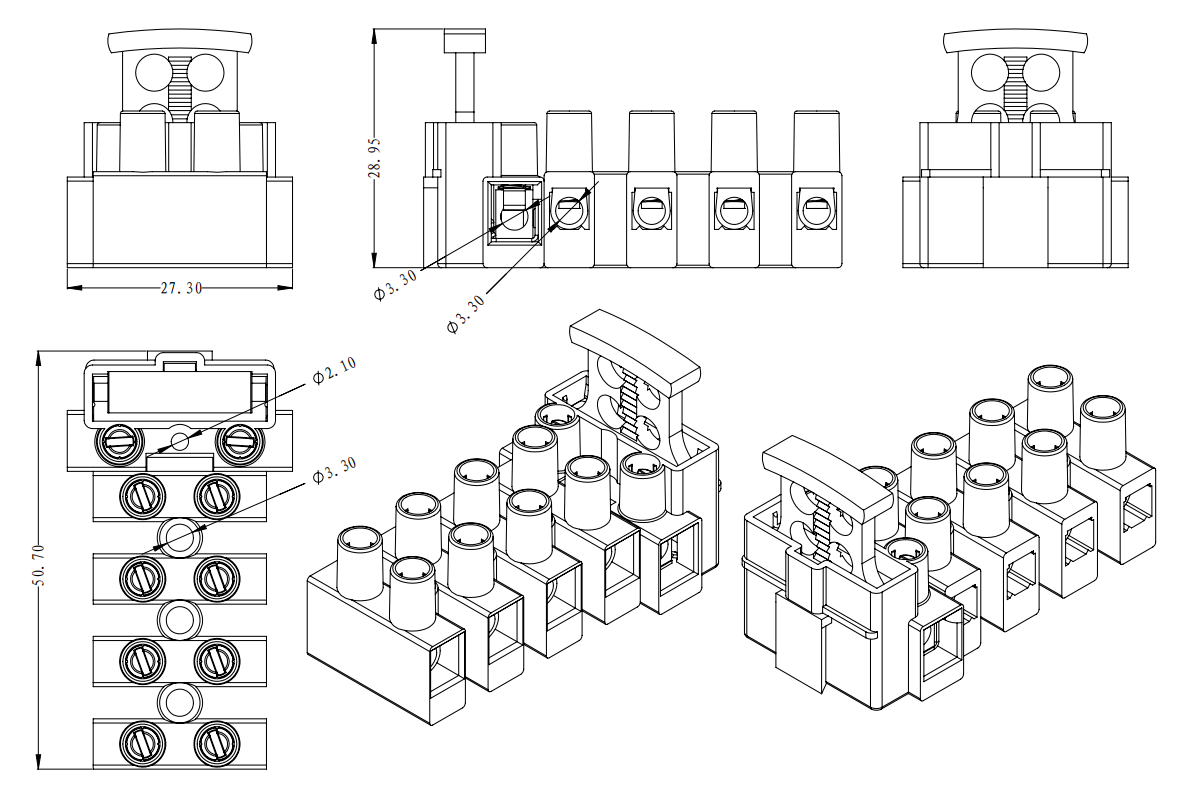 28.95

27.30

Φ3.30

Φ3.30

Φ2.10

Φ3.30

50.70